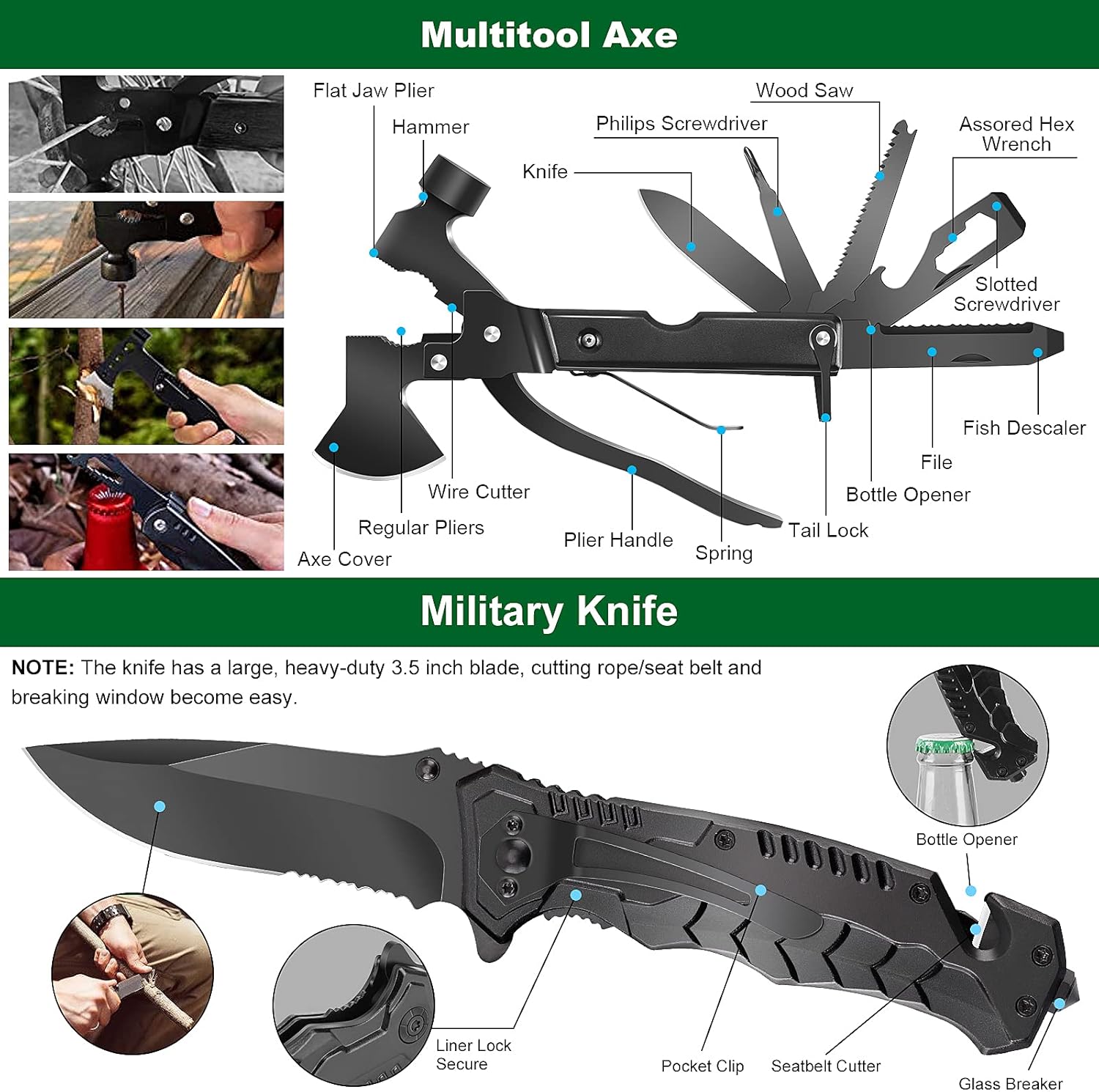 Multitool Axe

Flat Jaw Plier

Hammer

Knife

Philips Screwdriver

Wood Saw

Assored Hex Wrench

Slotted Screwdriver

Fish Descaler

File

Bottle Opener

Tail Lock

Spring

Plier Handle

Wire Cutter

Regular Pliers

Axe Cover

Military Knife

NOTE: The knife has a large, heavy-duty 3.5 inch blade, cutting rope/seat belt and breaking window become easy.

Bottle Opener

Liner Lock Secure

Pocket Clip

Seatbelt Cutter

Glass Breaker