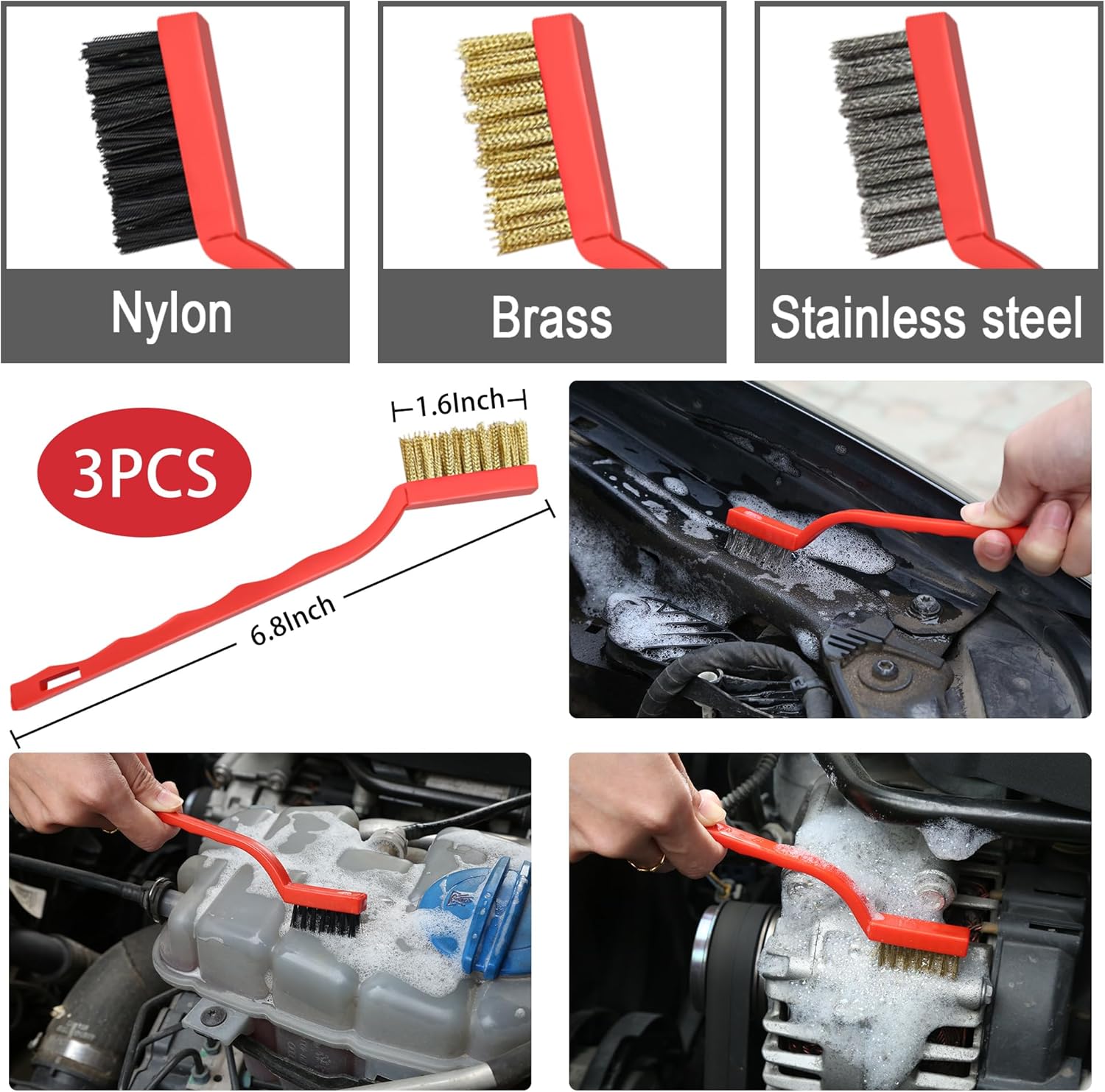 Nylon

Brass

Stainless steel

3PCS

1.6Inch

6.8Inch