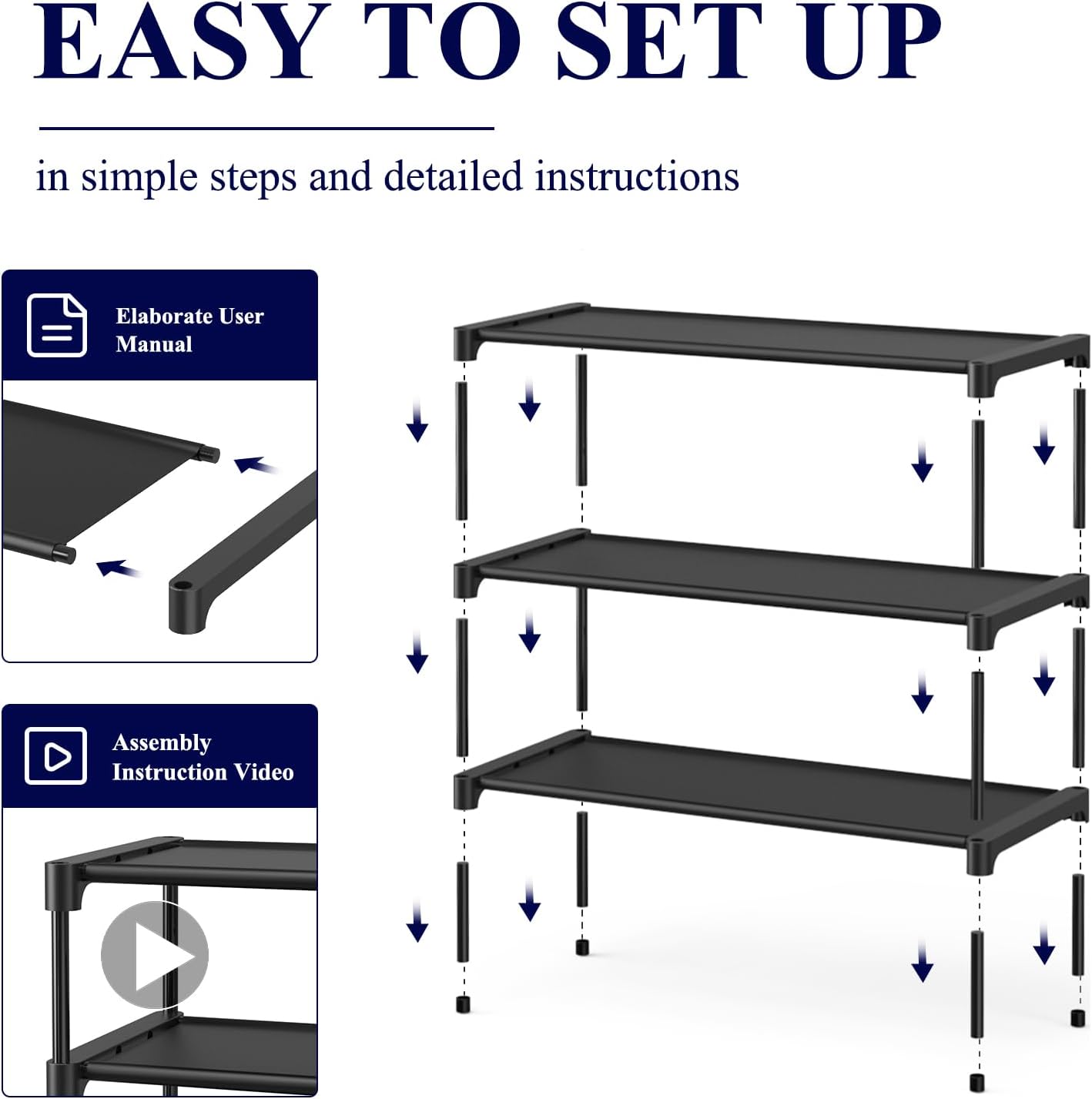 EASY TO SET UP

in simple steps and detailed instructions

Elaborate User Manual

Assembly Instruction Video