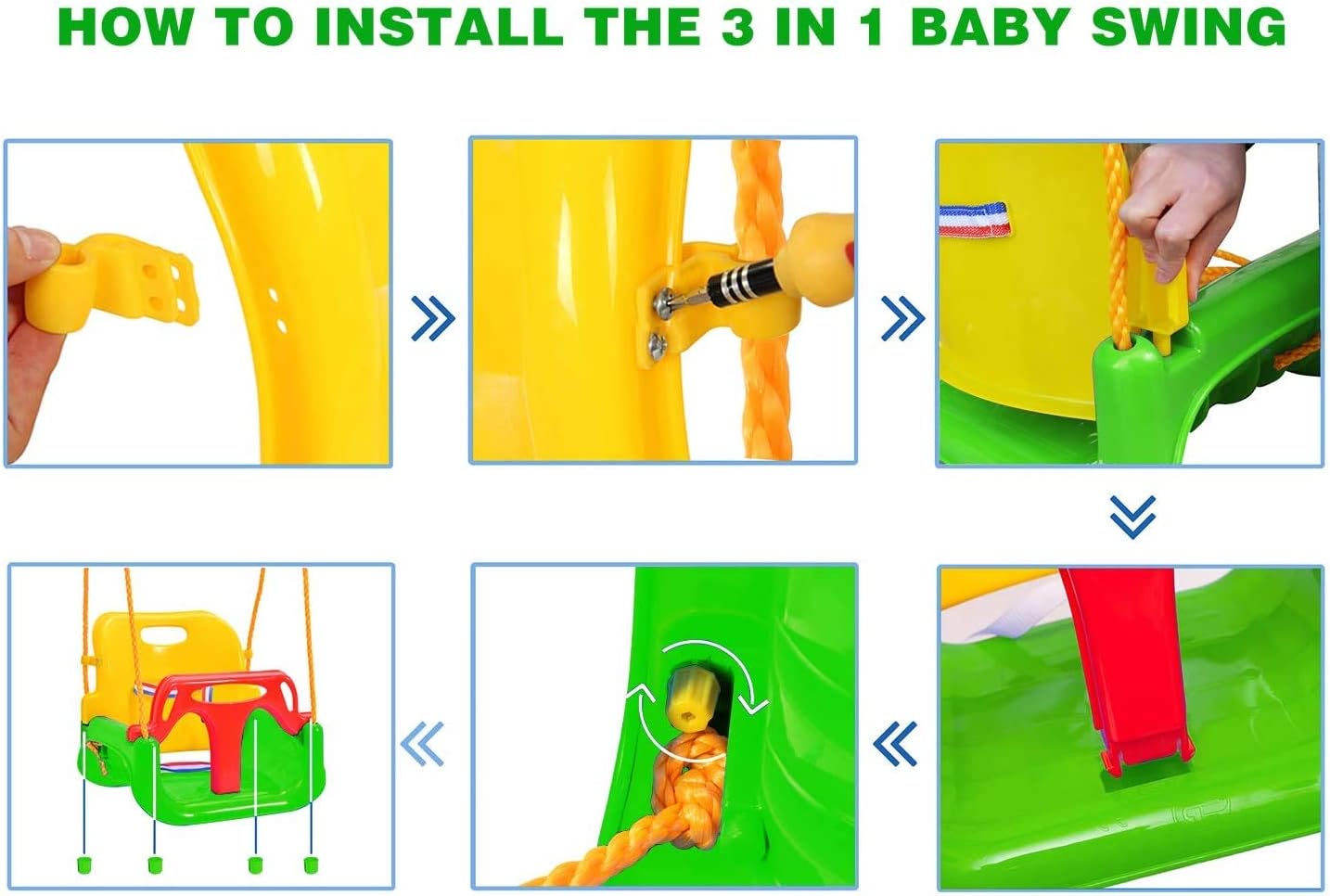 HOW TO INSTALL THE 3 IN 1 BABY SWING