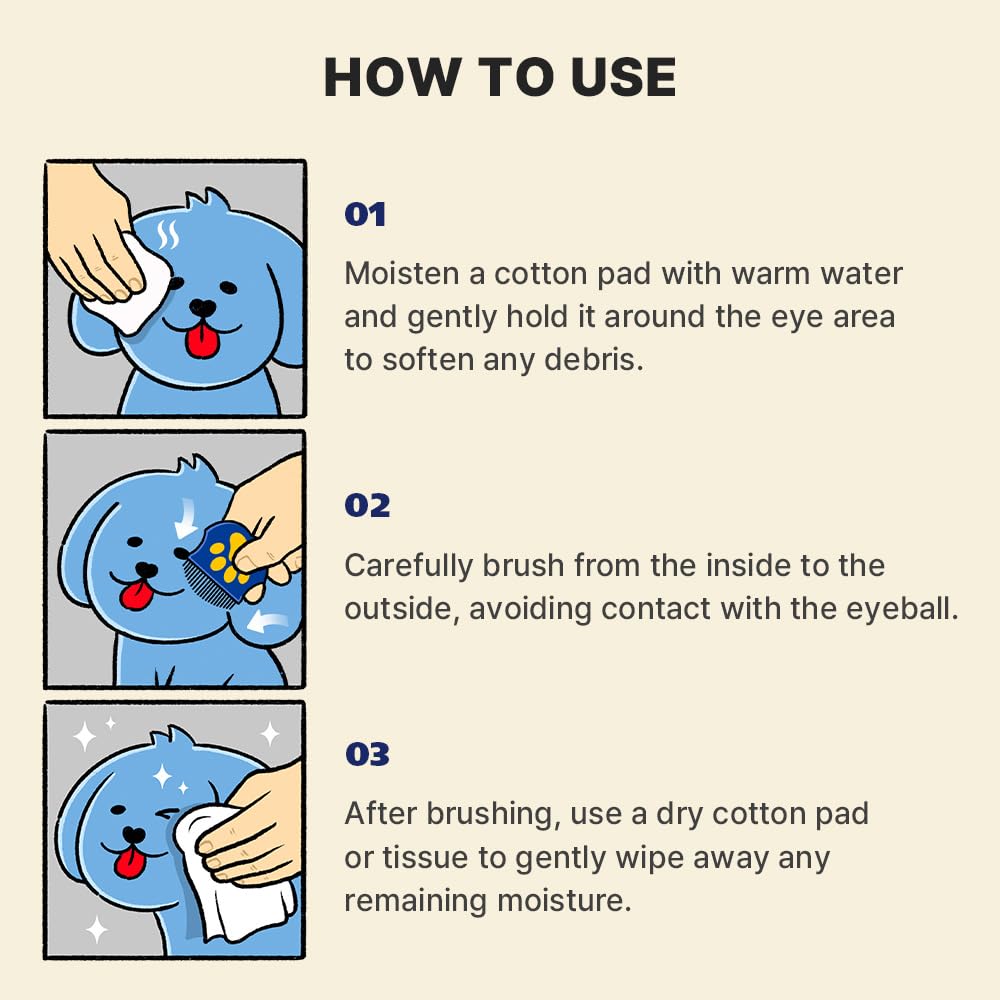 HOW TO USE

01

Moisten a cotton pad with warm water and gently hold it around the eye area to soften any debris.

02

Carefully brush from the inside to the outside, avoiding contact with the eyeball.

03

After brushing, use a dry cotton pad or tissue to gently wipe away any remaining moisture.