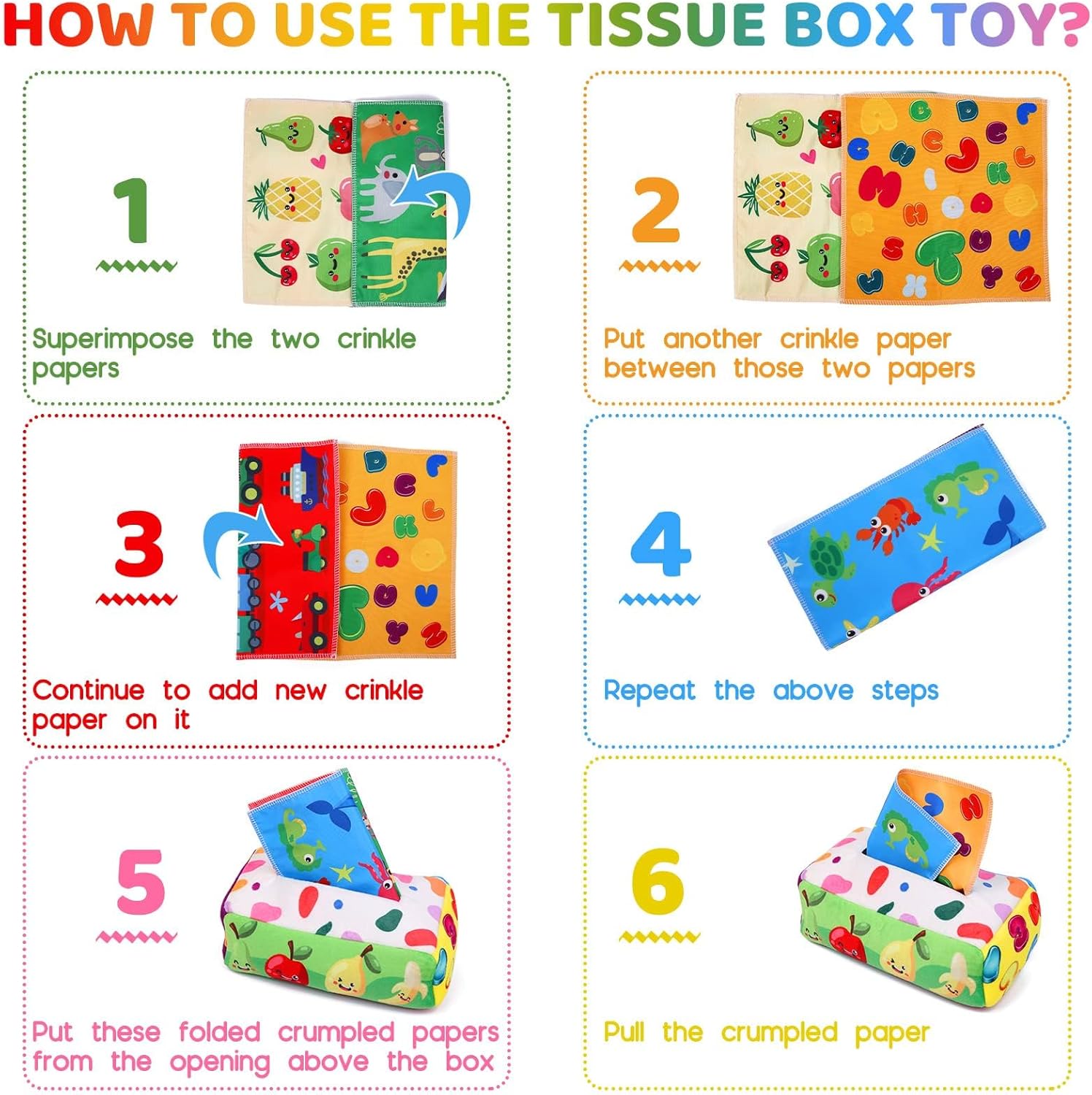 HOW TO USE THE TISSUE BOX TOY?

1

Superimpose the two crinkle papers

2

Put another crinkle paper between those two papers

3

Continue to add new crinkle paper on it

4

Repeat the above steps

5

Put these folded crumpled papers from the opening above the box

6

Pull the crumpled paper