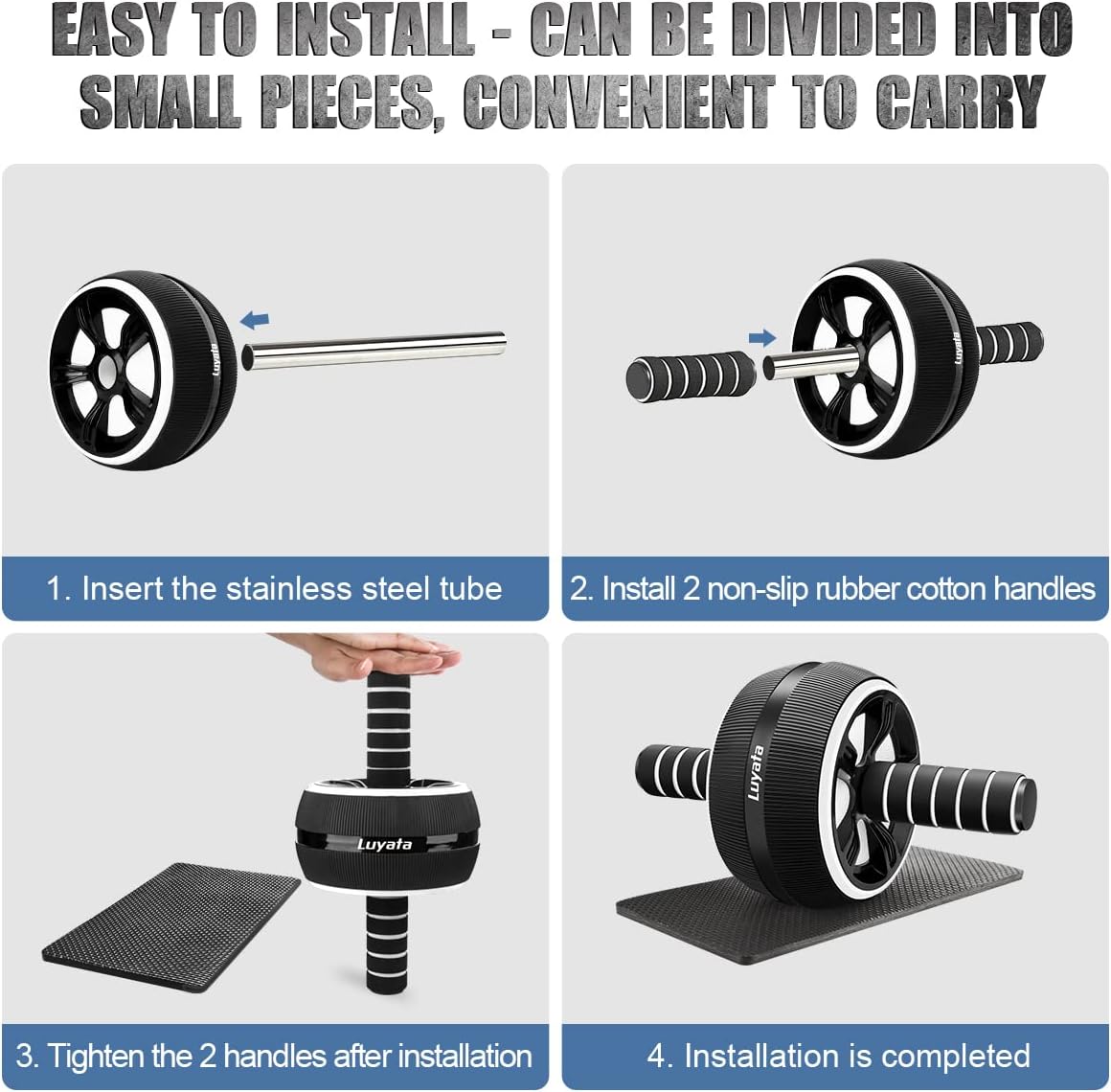 EASY TO INSTALL - CAN BE DIVIDED INTO SMALL PIECES, CONVENIENT TO CARRY

Luyata

1. Insert the stainless steel tube

Luyata

2. Install 2 non-slip rubber cotton handles

Luyata

3. Tighten the 2 handles after installation

Luyata

4. Installation is completed