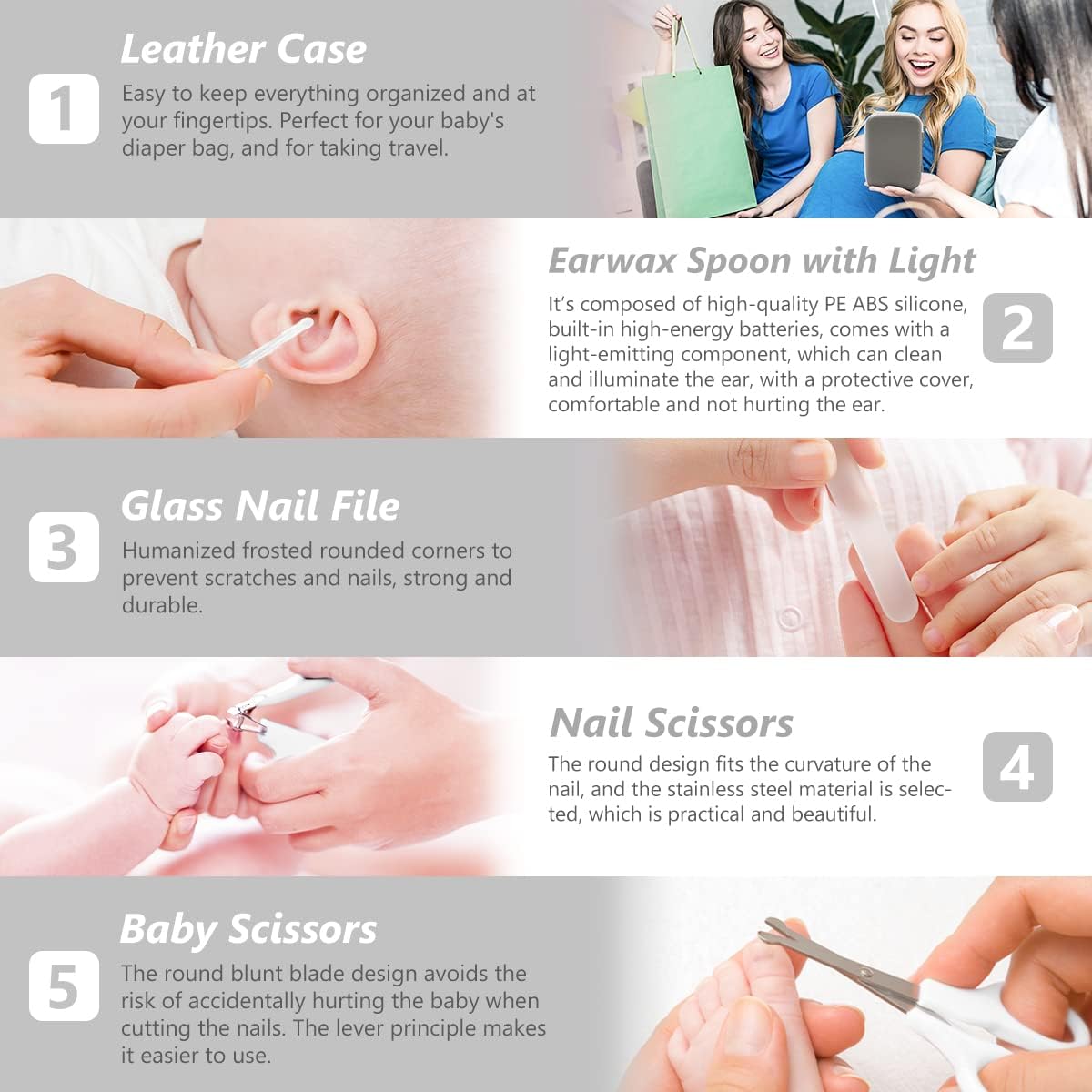 1

Leather Case

Easy to keep everything organized and at your fingertips. Perfect for your baby's diaper bag, and for taking travel.

Earwax Spoon with Light

It's composed of high-quality PE ABS silicone, built-in high-energy batteries, comes with a light-emitting component, which can clean and illuminate the ear, with a protective cover, comfortable and not hurting the ear.

2

3

Glass Nail File

Humanized frosted rounded corners to prevent scratches and nails, strong and durable.

Nail Scissors

The round design fits the curvature of the nail, and the stainless steel material is selected, which is practical and beautiful.

4

5

Baby Scissors

The round blunt blade design avoids the risk of accidentally hurting the baby when cutting the nails. The lever principle makes it easier to use.