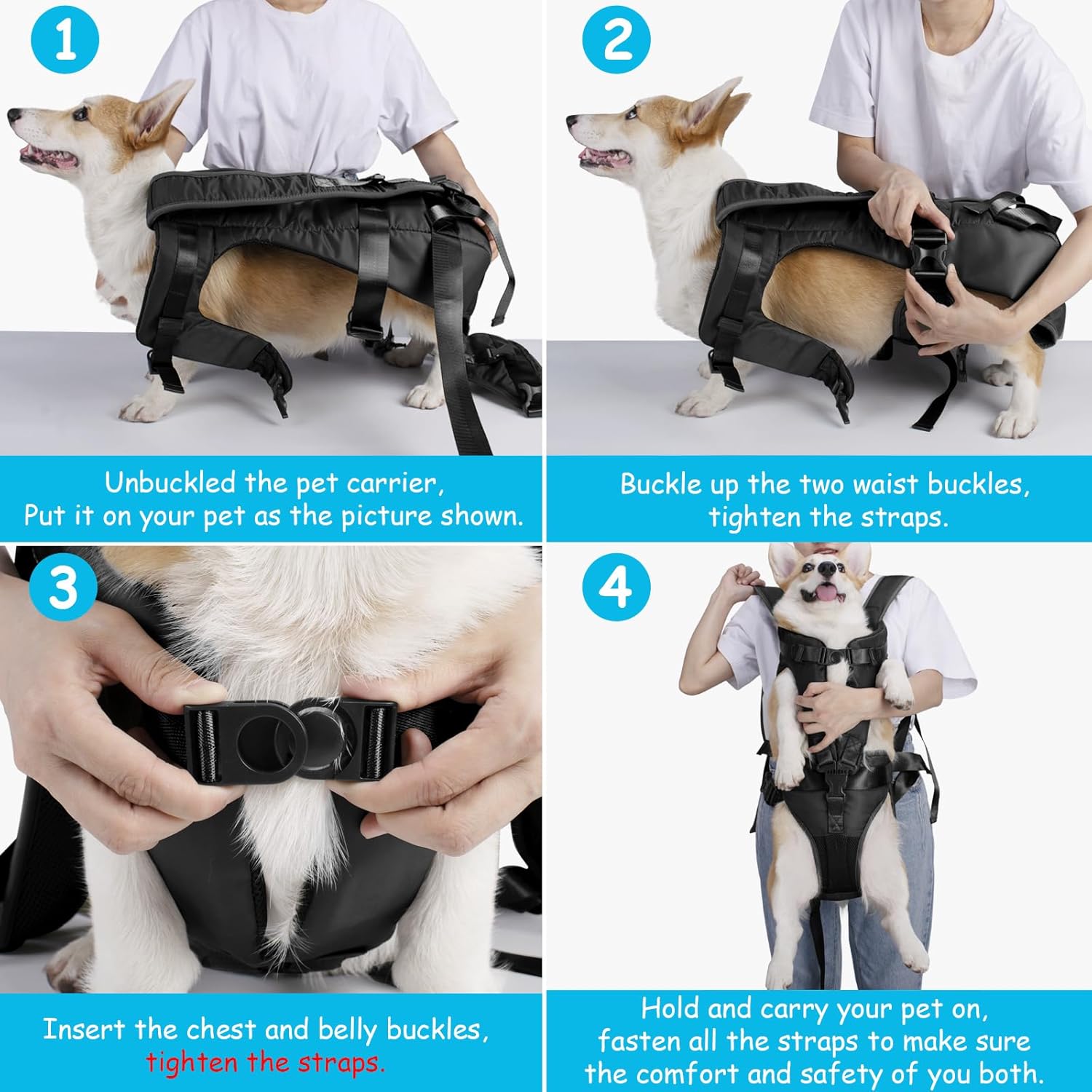 1

Unbuckled the pet carrier,
Put it on your pet as the picture shown.

2

Buckle up the two waist buckles,
tighten the straps.

3

Insert the chest and belly buckles,
tighten the straps.

4

Hold and carry your pet on,
fasten all the straps to make sure
the comfort and safety of you both.