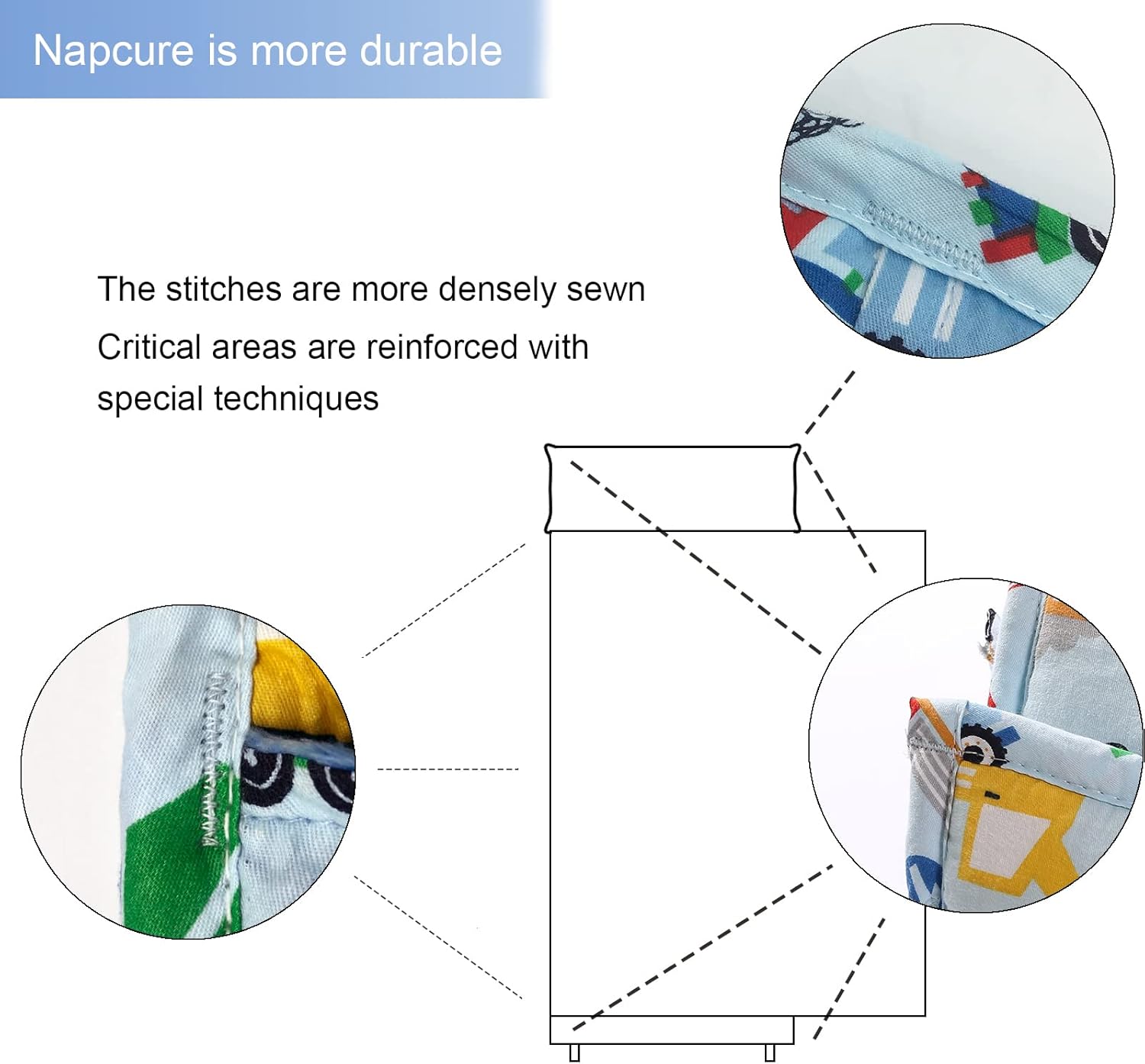 Napcure is more durable

The stitches are more densely sewn

Critical areas are reinforced with special techniques