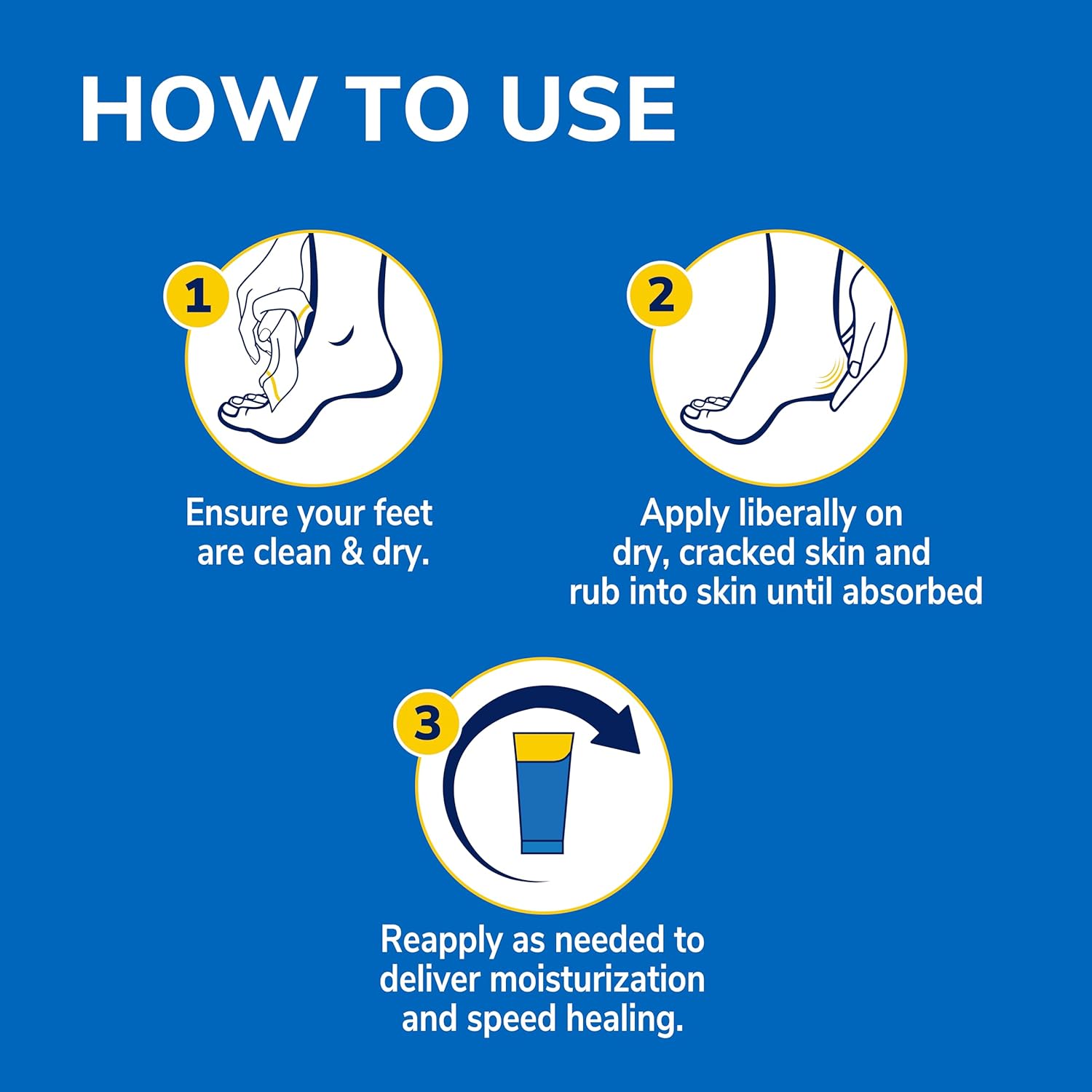 HOW TO USE

1

Ensure your feet are clean & dry.

2

Apply liberally on dry, cracked skin and rub into skin until absorbed

3

Reapply as needed to deliver moisturization and speed healing.