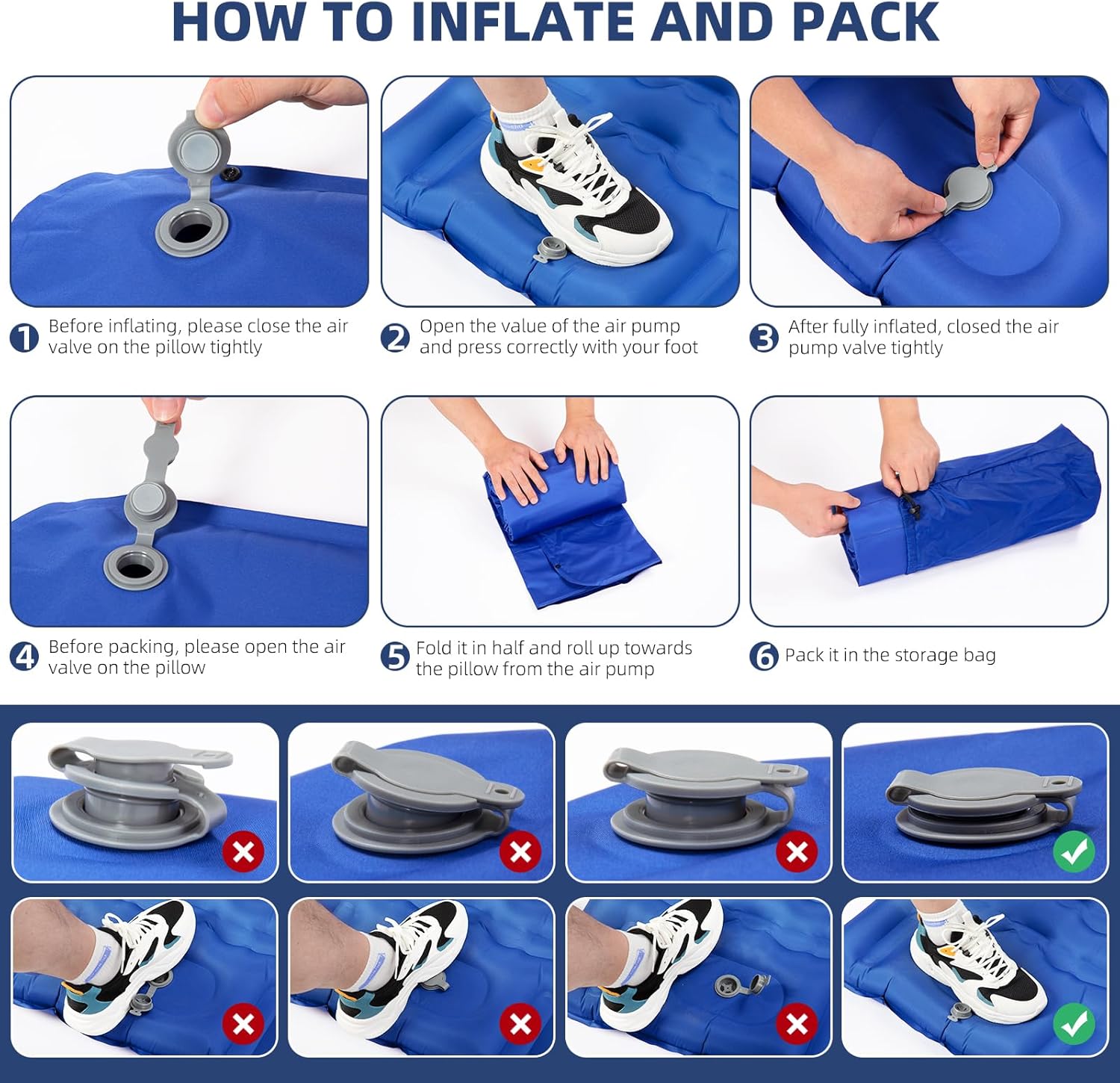 HOW TO INFLATE AND PACK

1 Before inflating, please close the air valve on the pillow tightly

2 Open the value of the air pump and press correctly with your foot

3 After fully inflated, closed the air pump valve tightly

4 Before packing, please open the air valve on the pillow

5 Fold it in half and roll up towards the pillow from the air pump

6 Pack it in the storage bag