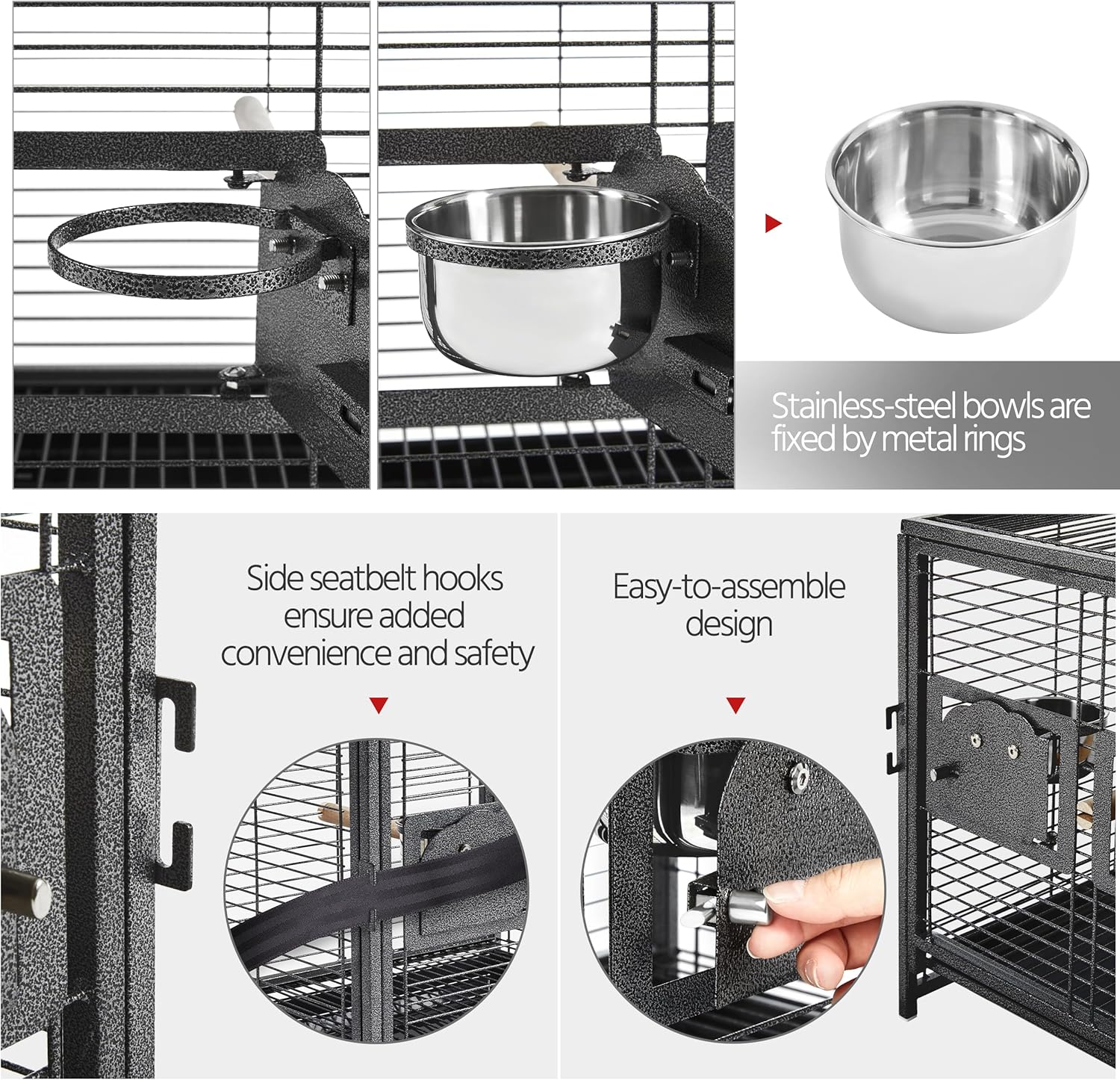 Stainless-steel bowls are fixed by metal rings

Side seatbelt hooks ensure added convenience and safety

Easy-to-assemble design