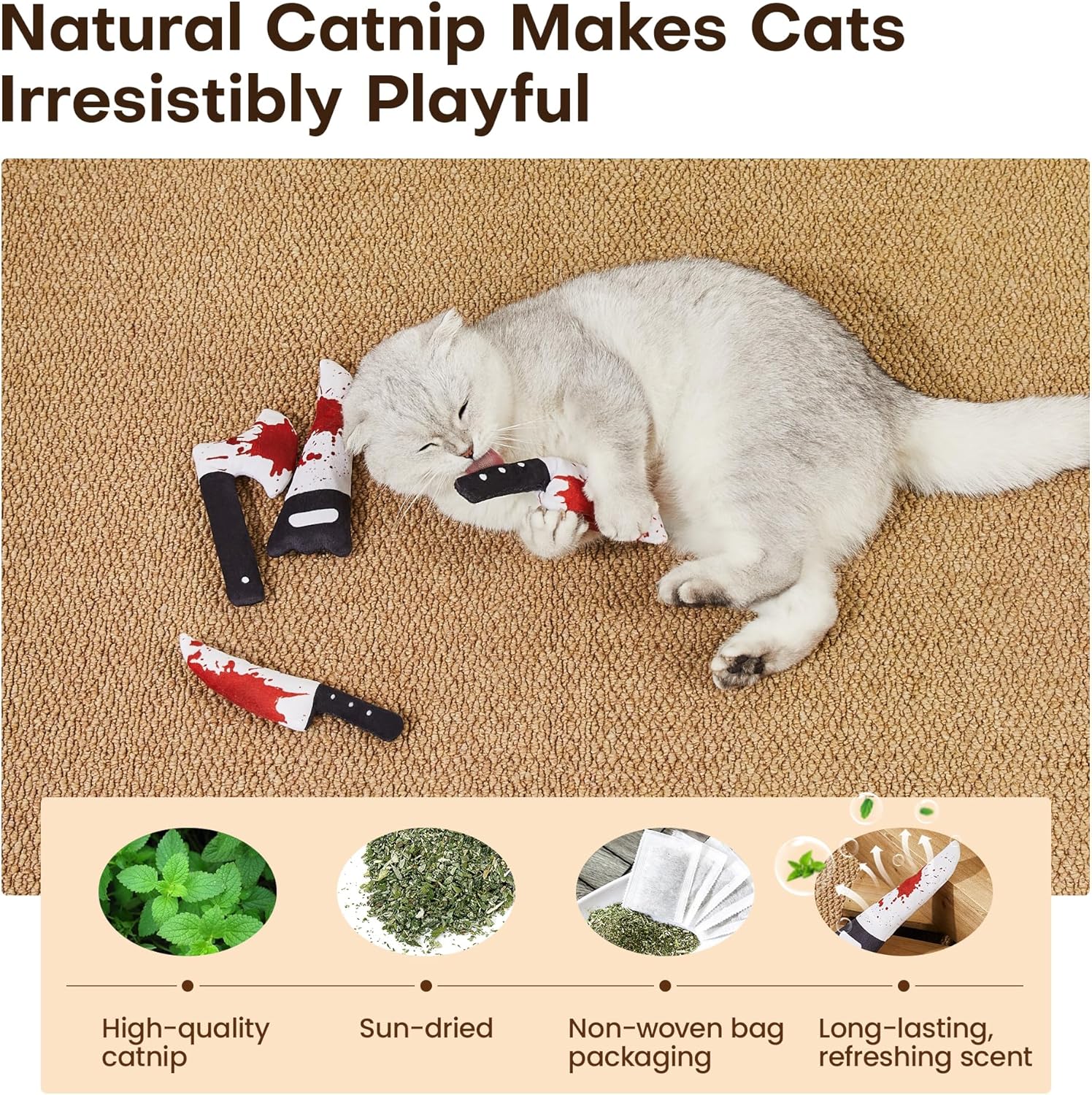 Natural Catnip Makes Cats Irresistibly Playful

High-quality catnip

Sun-dried

Non-woven bag packaging

Long-lasting, refreshing scent