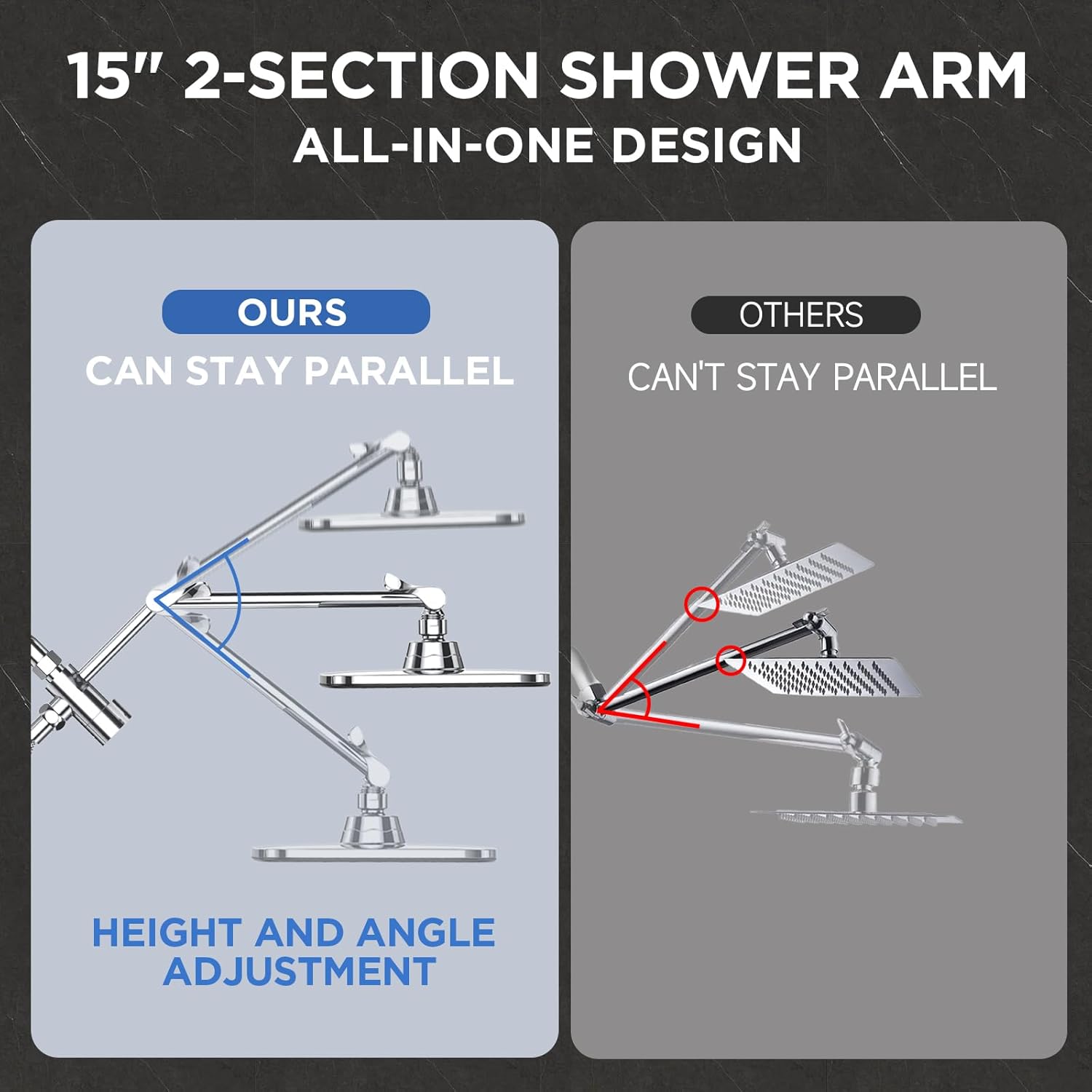 15" 2-SECTION SHOWER ARM
ALL-IN-ONE DESIGN

OURS
CAN STAY PARALLEL

HEIGHT AND ANGLE ADJUSTMENT

OTHERS
CAN'T STAY PARALLEL