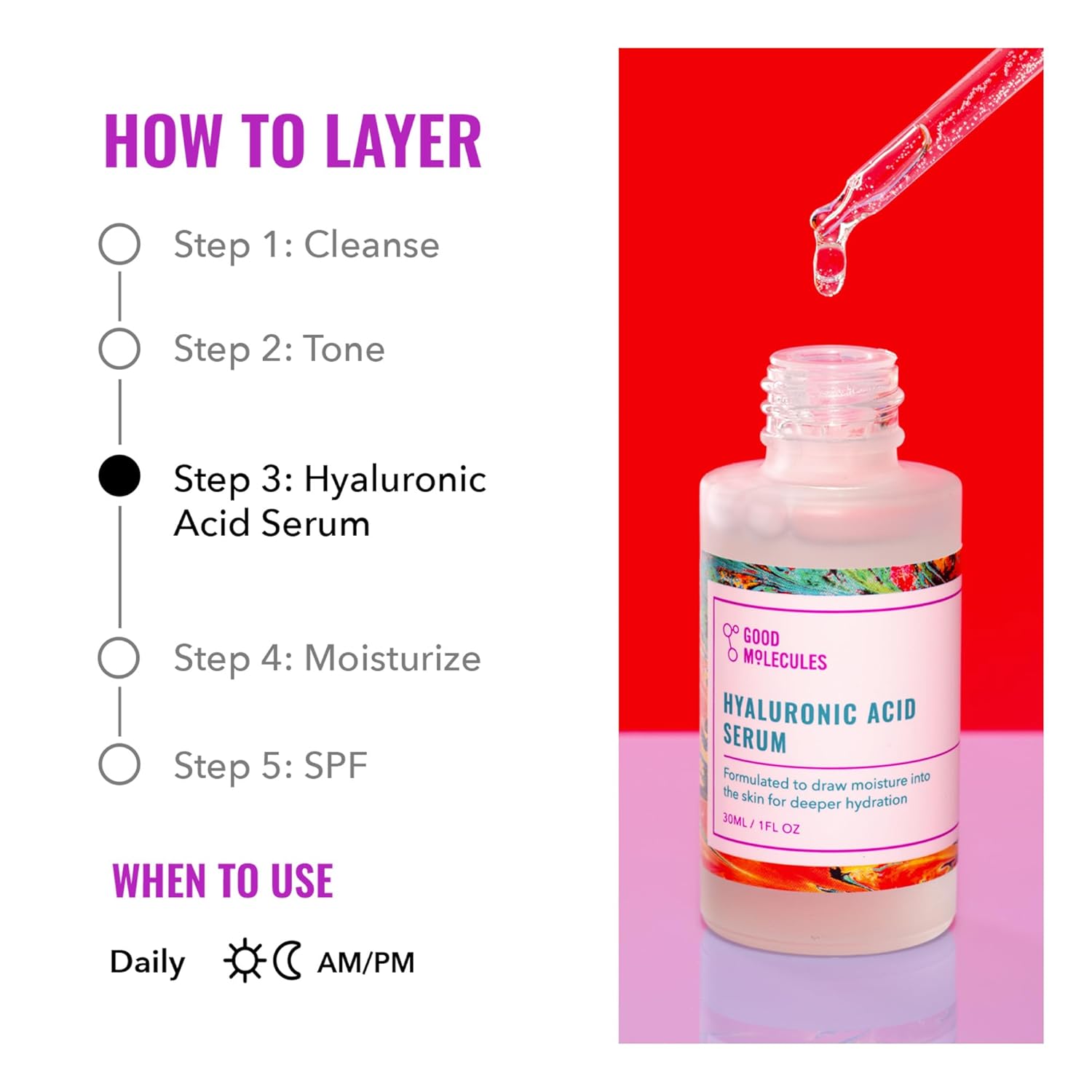 HOW TO LAYER

Step 1: Cleanse

Step 2: Tone

Step 3: Hyaluronic Acid Serum

Step 4: Moisturize

Step 5: SPF

WHEN TO USE

Daily AM/PM

GOOD MOLECULES

HYALURONIC ACID SERUM

Formulated to draw moisture into the skin for deeper hydration

30ML / 1FL OZ