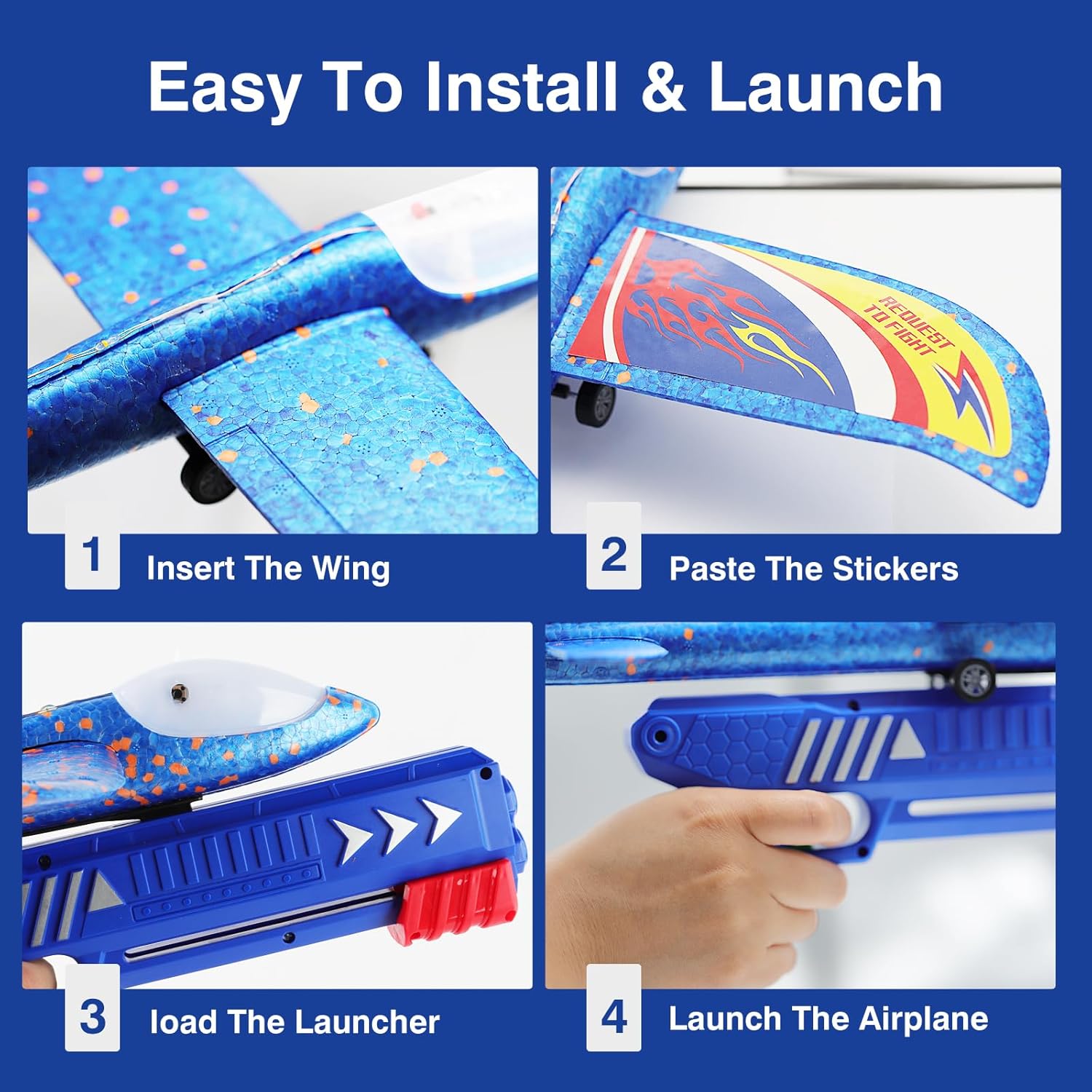 Easy To Install & Launch

REQUEST TO FIGHT

1 Insert The Wing

2 Paste The Stickers

3 load The Launcher

4 Launch The Airplane