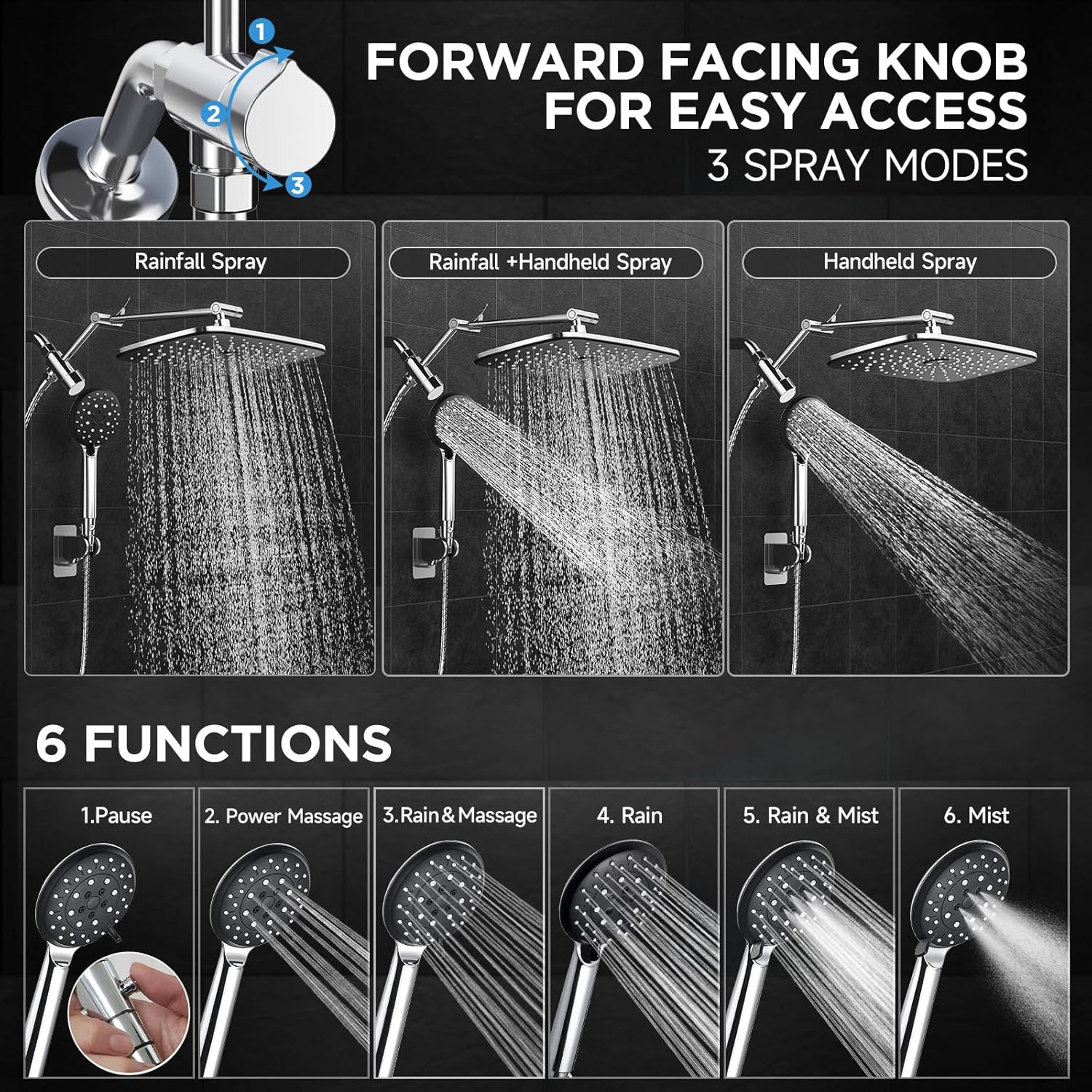 1
2
3

FORWARD FACING KNOB FOR EASY ACCESS
3 SPRAY MODES

Rainfall Spray

Rainfall +Handheld Spray

Handheld Spray

6 FUNCTIONS

1.Pause

2. Power Massage

3.Rain&Massage

4. Rain

5. Rain & Mist

6. Mist